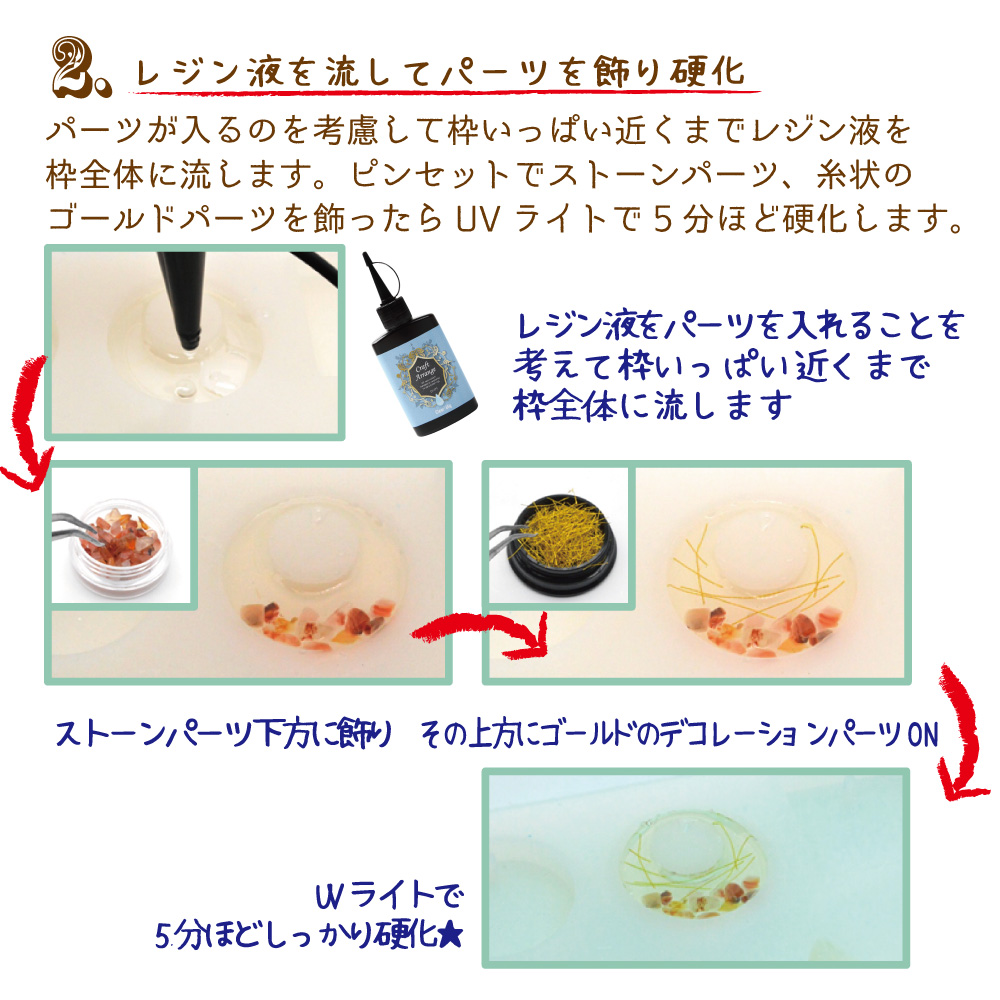 2. レジン液を流してパーツを飾り硬化

パーツが入るのを考慮して枠いっぱい近くまでレジン液を枠全体に流します。ピンセットでストーンパーツ、糸状のゴールドパーツを飾ったら UV ライトで 5 分ほど硬化します。

Craft Arrange

レジン液をパーツを入れることを考えて枠いっぱい近くまで枠全体に流します

ストーンパーツ下方に飾り

その上方にゴールドのデコレーションパーツON

UVライトで
5分ほどしっかり硬化★