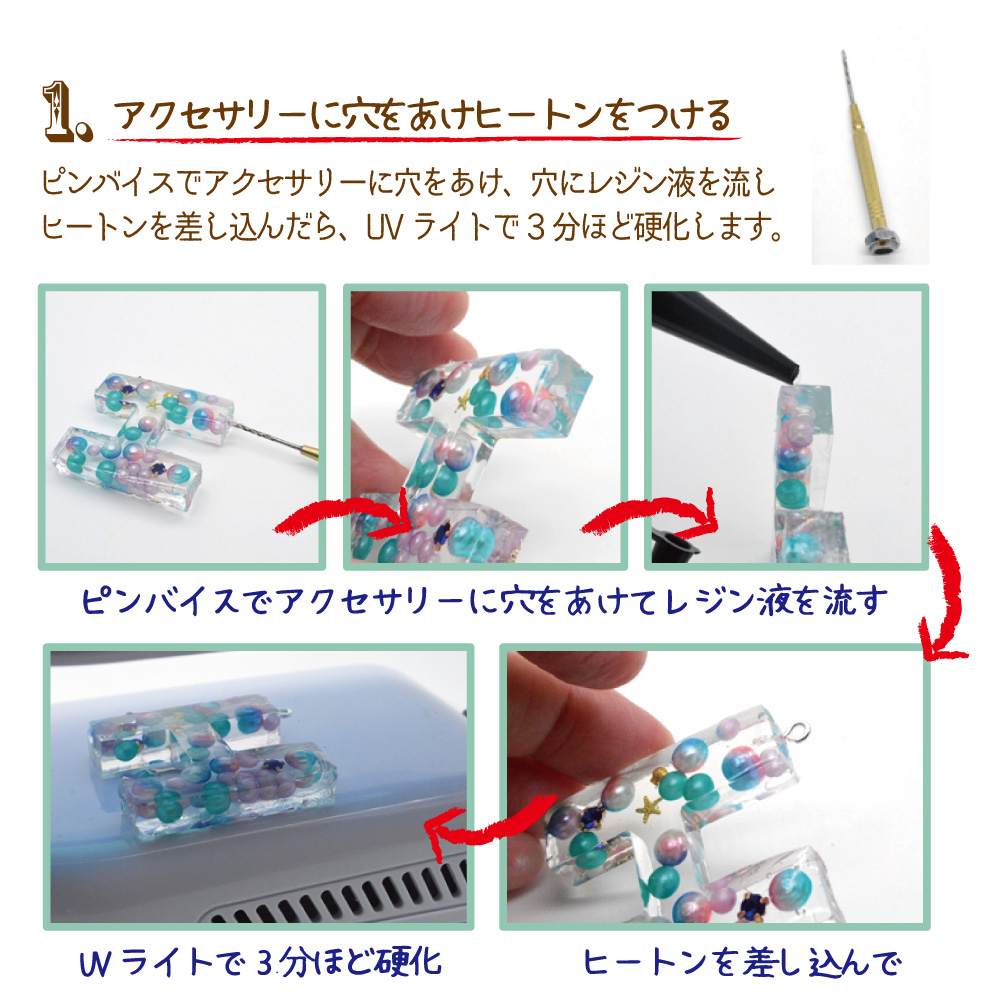 1. アクセサリーに穴をあけヒートンをつける

ピンバイスでアクセサリーに穴をあけ、穴にレジン液を流しヒートンを差し込んだら、UV ライトで 3 分ほど硬化します。

ピンバイスでアクセサリーに穴をあけてレジン液を流す

UV ライトで 3 分ほど硬化

ヒートンを差し込んで