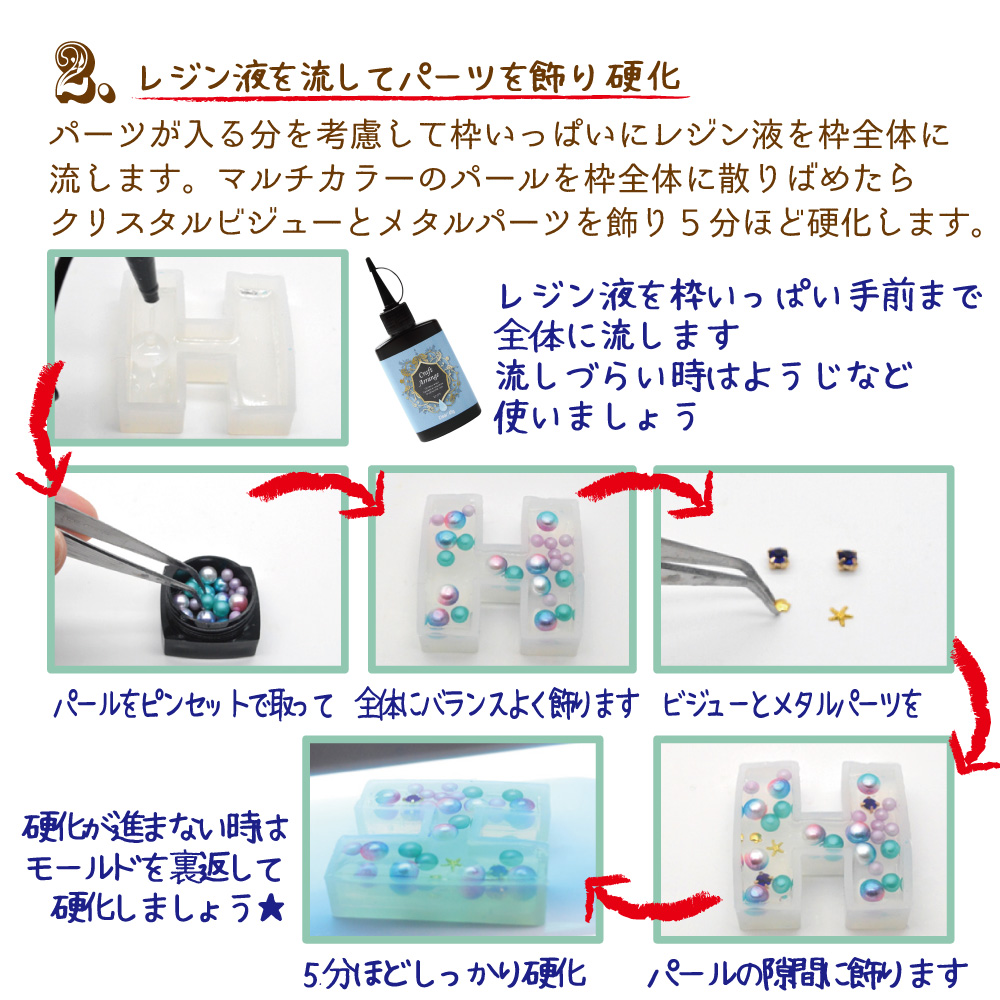 2. レジン液を流してパーツを飾り硬化

パーツが入る分を考慮して枠いっぱいにレジン液を枠全体に流します。マルチカラーのパールを枠全体に散りばめたらクリスタルビジューとメタルパーツを飾り５分ほど硬化します。

Craft Arrange

レジン液を枠いっぱい手前まで全体に流します
流しづらい時はようじなど使いましょう

パールをピンセットで取って

全体にバランスよく飾ります

ビジューとメタルパーツを

硬化が進まない時はモールドを裏返して硬化しましょう★

5分ほどしっかり硬化

パールの隙間に飾ります